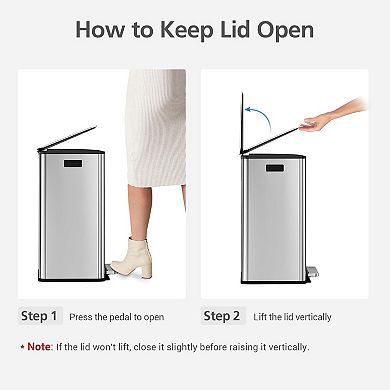 How to Keep Lid Open

Step 1 Press the pedal to open

Step 2 Lift the lid vertically

* Note: If the lid won't lift, close it slightly before raising it vertically.