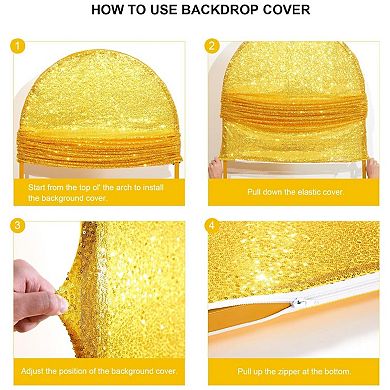 HOW TO USE BACKDROP COVER

1

Start from the top of the arch to install the background cover.

2

Pull down the elastic cover.

3

Adjust the position of the background cover.

4

Pull up the zipper at the bottom.