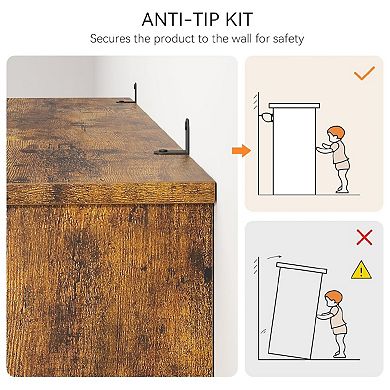 ANTI-TIP KIT

Secures the product to the wall for safety