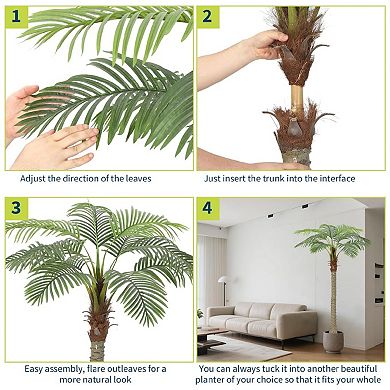 1

Adjust the direction of the leaves

2

Just insert the trunk into the interface

3

Easy assembly, flare outleaves for a more natural look

4

You can always tuck it into another beautiful planter of your choice so that it fits your whole