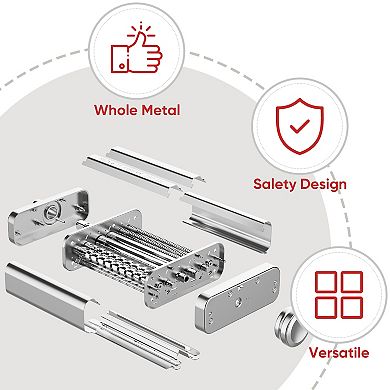 Whole Metal

Salety Design

Versatile