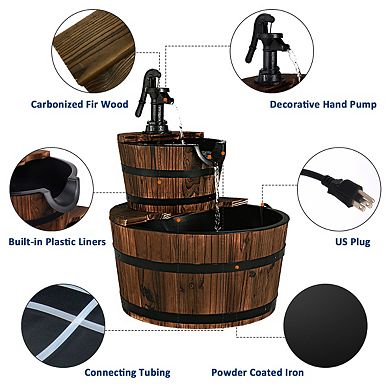 Carbonized Fir Wood

Decorative Hand Pump

Built-in Plastic Liners

US Plug

Connecting Tubing

Powder Coated Iron