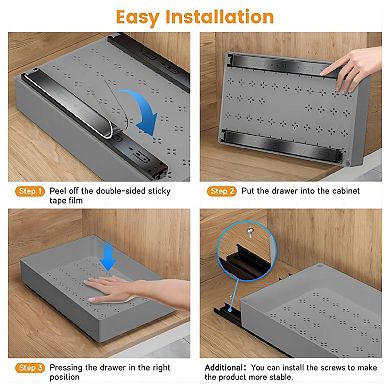 Easy Installation

Step 1 Peel off the double-sided sticky tape film

Step 2 Put the drawer into the cabinet

Step 3 Pressing the drawer in the right position

Additional: You can install the screws to make the product more stable.