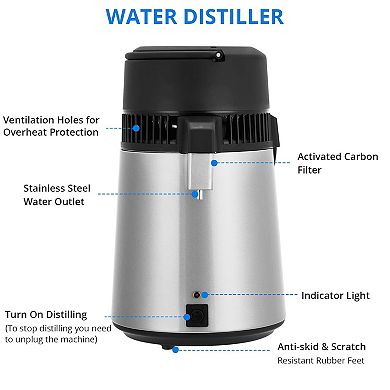 WATER DISTILLER

Ventilation Holes for Overheat Protection

Activated Carbon Filter

Stainless Steel Water Outlet

Indicator Light

Turn On Distilling
(To stop distilling you need to unplug the machine)

Anti-skid & Scratch
Resistant Rubber Feet