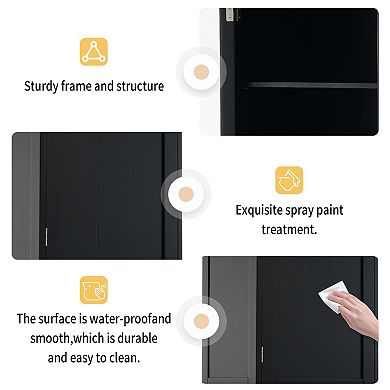 Sturdy frame and structure

Exquisite spray paint treatment.

The surface is water-proofand smooth,which is durable and easy to clean.