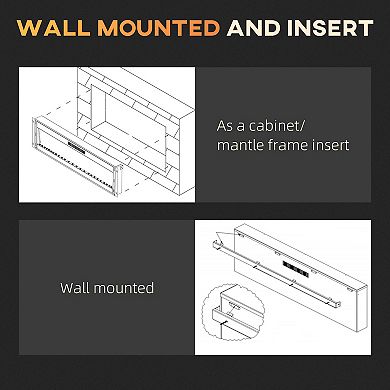 WALL MOUNTED AND INSERT

As a cabinet/ mantle frame insert

Wall mounted