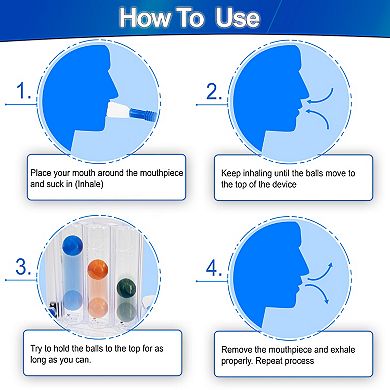 How To Use

1.

Place your mouth around the mouthpiece and suck in (Inhale)

2.

Keep inhaling until the balls move to the top of the device

3.

Try to hold the balls to the top for as long as you can.

4.

Remove the mouthpiece and exhale properly. Repeat process