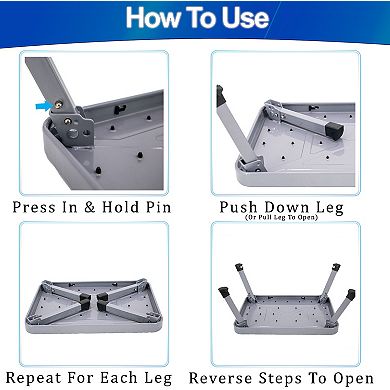 How To Use

Press In & Hold Pin

Push Down Leg
(Or Pull Leg To Open)

Repeat For Each Leg

Reverse Steps To Open