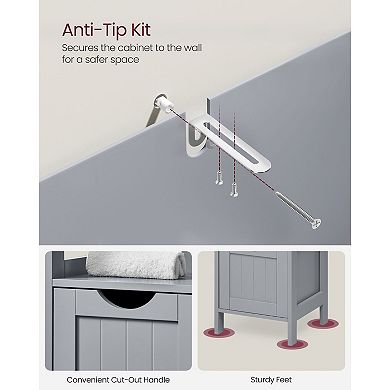 Anti-Tip Kit
Secures the cabinet to the wall for a safer space

Convenient Cut-Out Handle

Sturdy Feet