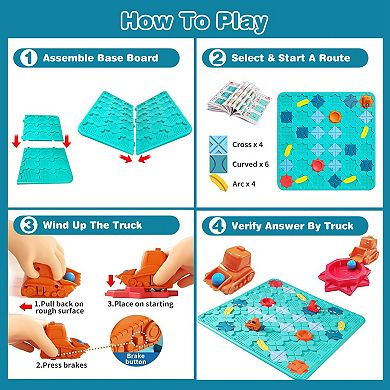 How To Play

1 Assemble Base Board

2 Select & Start A Route

Cross x 4
Curved x 6
Arc x 4

3 Wind Up The Truck

1.Pull back on rough surface
3.Place on starting
2.Press brakes
Brake button

4 Verify Answer By Truck