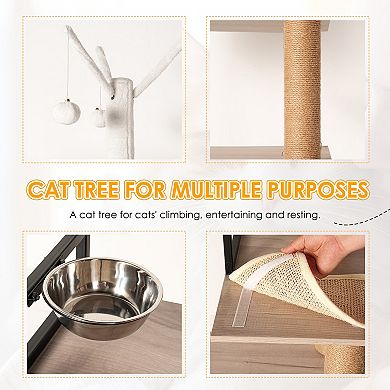 CAT TREE FOR MULTIPLE PURPOSES

A cat tree for cats' climbing, entertaining and resting.