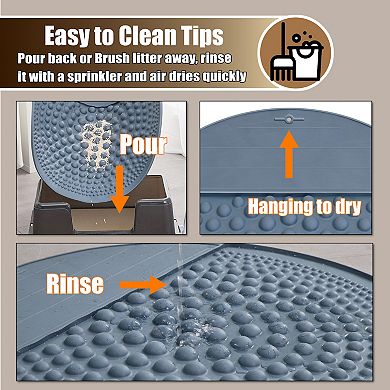 Easy to Clean Tips
Pour back or Brush litter away, rinse it with a sprinkler and air dries quickly

Pour

Hanging to dry

Rinse