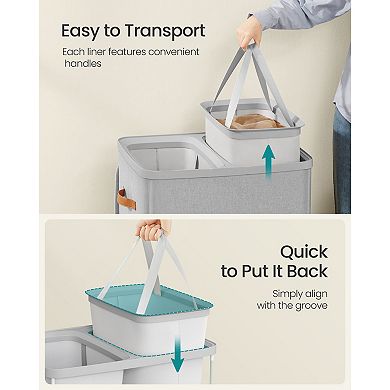 Easy to Transport

Each liner features convenient handles

Quick to Put It Back

Simply align with the groove