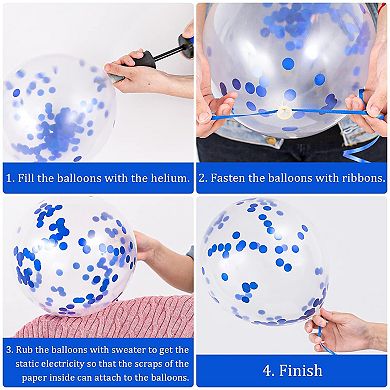 1. Fill the balloons with the helium.

2. Fasten the balloons with ribbons.

3. Rub the balloons with sweater to get the static electricity so that the scraps of the paper inside can attach to the balloons.

4. Finish