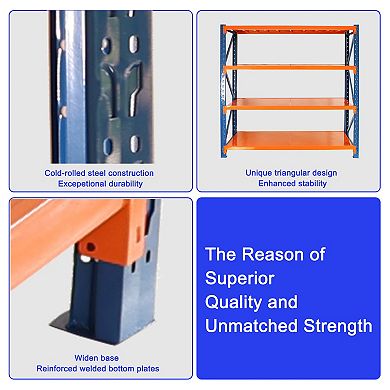 Cold-rolled steel construction
Exceptional durability

Unique triangular design
Enhanced stability

Widen base
Reinforced welded bottom plates

The Reason of Superior Quality and Unmatched Strength