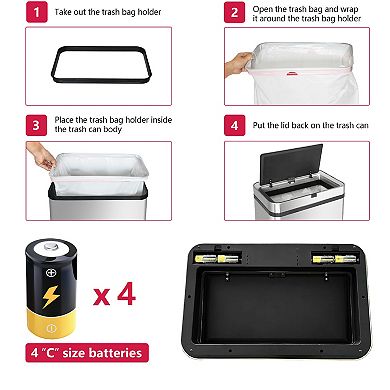 1 Take out the trash bag holder

2 Open the trash bag and wrap it around the trash bag holder

3 Place the trash bag holder inside the trash can body

4 Put the lid back on the trash can

x 4

4 "C" size batteries