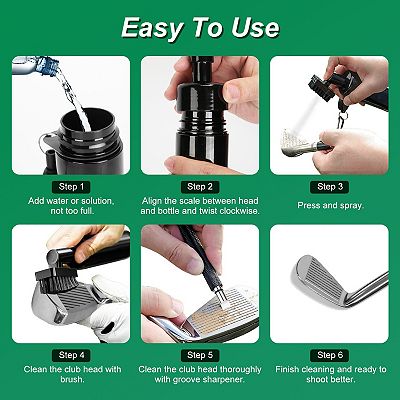 Easy To Use

Step 1
Add water or solution, not too full.

Step 2
Align the scale between head and bottle and twist clockwise.

Step 3
Press and spray.

Step 4
Clean the club head with brush.

Step 5
Clean the club head thoroughly with groove sharpener.

Step 6
Finish cleaning and ready to shoot better.