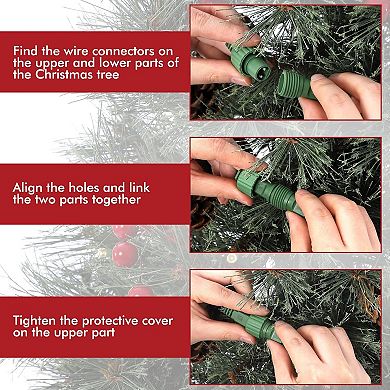 Find the wire connectors on the upper and lower parts of the Christmas tree

Align the holes and link the two parts together

Tighten the protective cover on the upper part