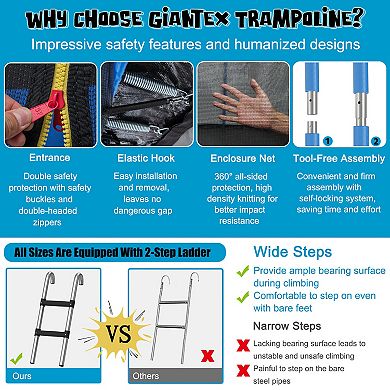 WHY CHOOSE GIANTEX TRAMPOLINE?

Impressive safety features and humanized designs

1
2

Entrance
Double safety protection with safety buckles and double-headed zippers

Elastic Hook
Easy installation and removal, leaves no dangerous gap

Enclosure Net
360° all-sided protection, high density knitting for better impact resistance

Tool-Free Assembly
Convenient and firm assembly with self-locking system, saving time and effort

All Sizes Are Equipped With 2-Step Ladder

VS

Ours

Others

Wide Steps
Provide ample bearing surface during climbing
Comfortable to step on even with bare feet

Narrow Steps
Lacking bearing surface leads to unstable and unsafe climbing
Painful to step on the bare steel pipes