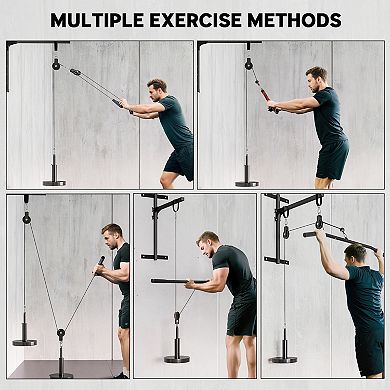 MULTIPLE EXERCISE METHODS