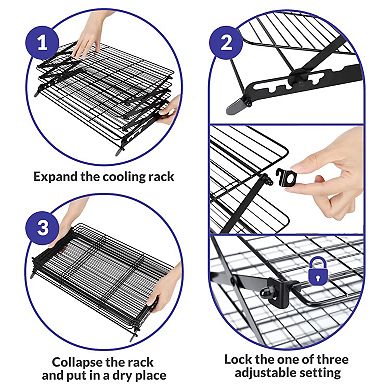 1

Expand the cooling rack

2

3

Collapse the rack and put in a dry place

Lock the one of three adjustable setting