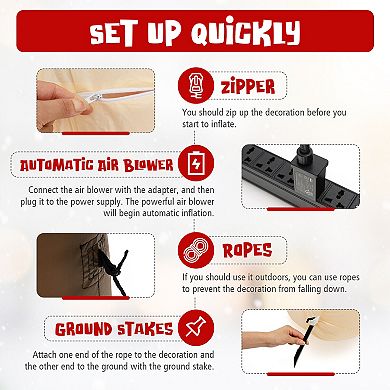 SET UP QUICKLY

ZIPPER

You should zip up the decoration before you start to inflate.

AUTOMATIC AIR BLOWER

Connect the air blower with the adapter, and then plug it to the power supply. The powerful air blower will begin automatic inflation.

ROPES

If you should use it outdoors, you can use ropes to prevent the decoration from falling down.

GROUND STAKES

Attach one end of the rope to the decoration and the other end to the ground with the ground stake.