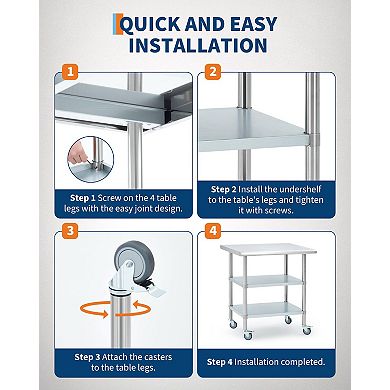 QUICK AND EASY INSTALLATION

1

Step 1 Screw on the 4 table legs with the easy joint design.

2

Step 2 Install the undershelf to the table's legs and tighten it with screws.

3

Step 3 Attach the casters to the table legs.

4

Step 4 Installation completed.