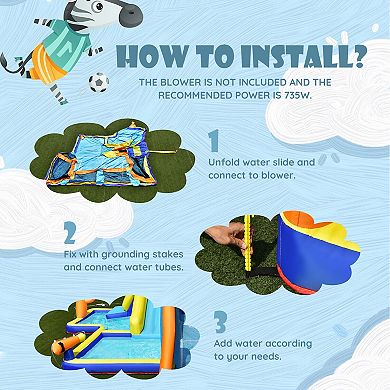 HOW TO INSTALL?

THE BLOWER IS NOT INCLUDED AND THE RECOMMENDED POWER IS 735W.

1

Unfold water slide and connect to blower.

2

Fix with grounding stakes and connect water tubes.

3

Add water according to your needs.