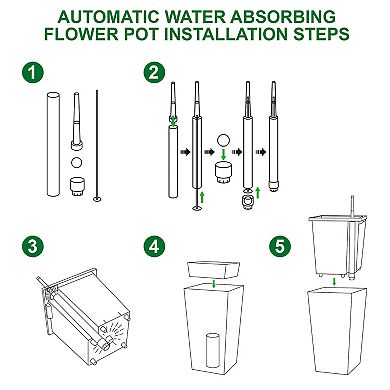 AUTOMATIC WATER ABSORBING FLOWER POT INSTALLATION STEPS

1

2

3

4

5