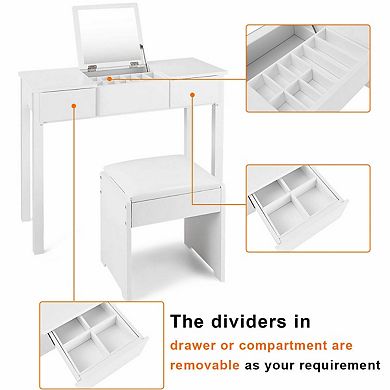 The dividers in

drawer or compartment are removable as your requirement