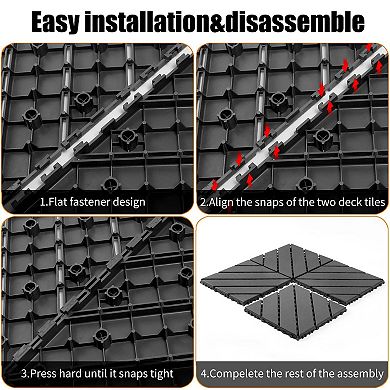 Easy installation&disassemble

1.Flat fastener design

2.Align the snaps of the two deck tiles

3.Press hard until it snaps tight

4.Compelete the rest of the assembly