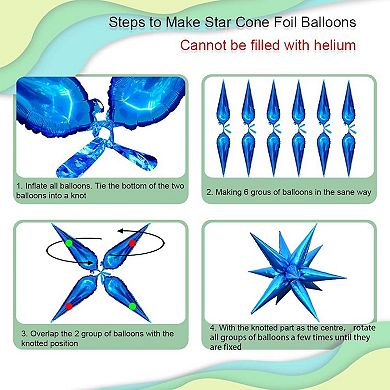 Steps to Make Star Cone Foil Balloons

Cannot be filled with helium

1. Inflate all balloons. Tie the bottom of the two balloons into a knot

2. Making 6 grous of balloons in the sane way

3. Overlap the 2 group of balloons with the knotted position

4. With the knotted part as the centre, rotate all groups of balloons a few times until they are fixed