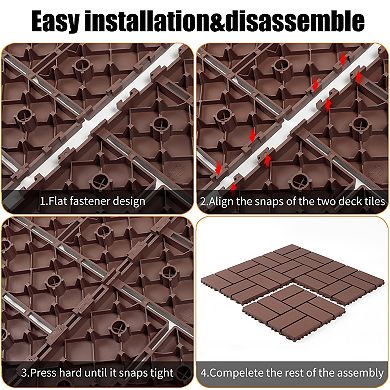 Easy installation&disassemble

1.Flat fastener design

2.Align the snaps of the two deck tiles

3.Press hard until it snaps tight

4.Compelete the rest of the assembly