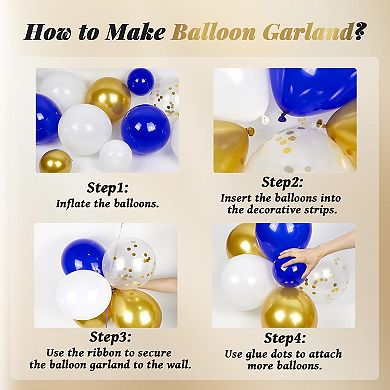 How to Make Balloon Garland?

Step1:
Inflate the balloons.

Step2:
Insert the balloons into the decorative strips.

Step3:
Use the ribbon to secure the balloon garland to the wall.

Step4:
Use glue dots to attach more balloons.