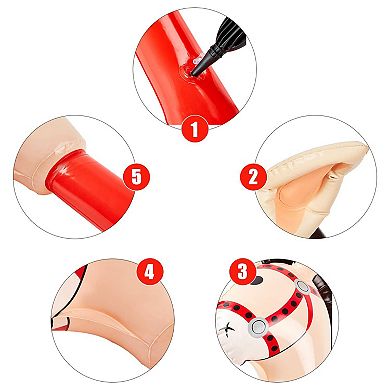 1

5

2

4

3