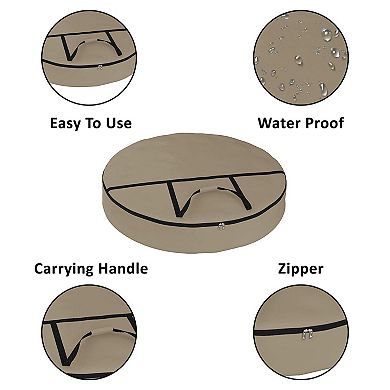 Easy To Use

Water Proof

Carrying Handle

Zipper