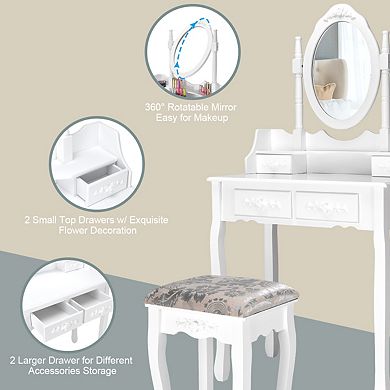 360° Rotatable Mirror
Easy for Makeup

2 Small Top Drawers w/ Exquisite
Flower Decoration

2 Larger Drawer for Different
Accessories Storage