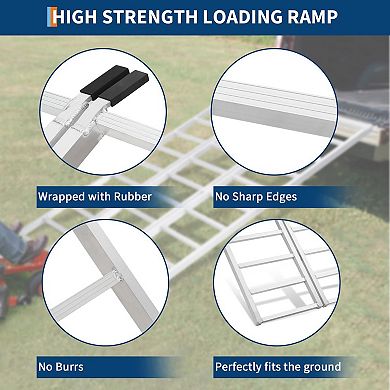 HIGH STRENGTH LOADING RAMP

Wrapped with Rubber

No Sharp Edges

No Burrs

Perfectly fits the ground