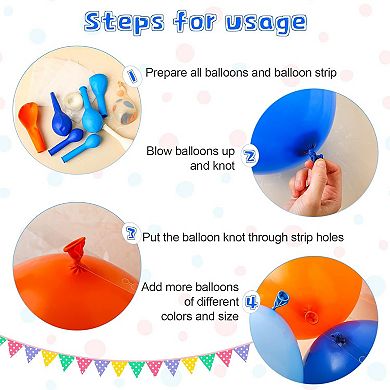 Steps for usage

1 Prepare all balloons and balloon strip

Blow balloons up and knot 2

3 Put the balloon knot through strip holes

Add more balloons of different colors and size 4