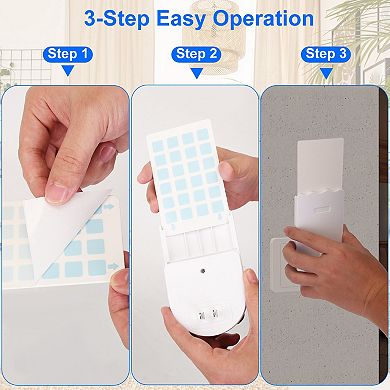 3-Step Easy Operation

Step 1

Step 2

Step 3