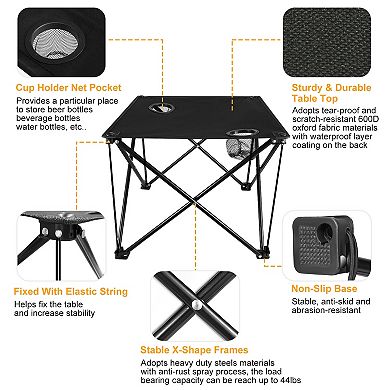 Cup Holder Net Pocket

Provides a particular place to store beer bottles beverage bottles water bottles, etc..

Sturdy & Durable Table Top

Adopts tear-proof and scratch-resistant 600D oxford fabric materials with waterproof layer coating on the back

Fixed With Elastic String

Helps fix the table and increase stability

Non-Slip Base

Stable, anti-skid and abrasion-resistant

Stable X-Shape Frames

Adopts heavy duty steels materials with anti-rust spray process, the load bearing capacity can be reach up to 44lbs