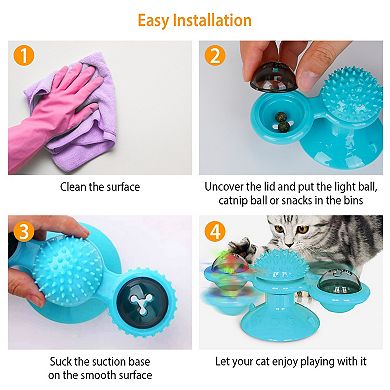 Easy Installation

1

Clean the surface

2

Uncover the lid and put the light ball, catnip ball or snacks in the bins

3

Suck the suction base on the smooth surface

4

Let your cat enjoy playing with it