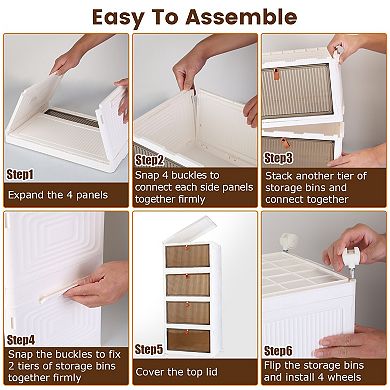 Easy To Assemble

Step1
Expand the 4 panels

Step2
Snap 4 buckles to connect each side panels together firmly

Step3
Stack another tier of storage bins and connect together

Step4
Snap the buckles to fix 2 tiers of storage bins together firmly

Step5
Cover the top lid

Step6
Flip the storage bins and install 4 wheels