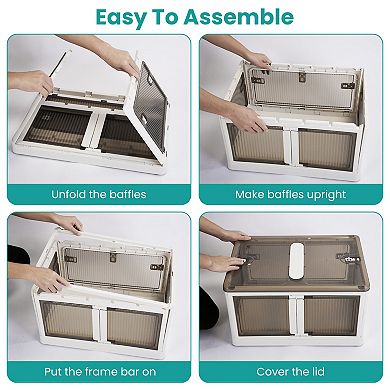 Easy To Assemble

Unfold the baffles

Make baffles upright

Put the frame bar on

Cover the lid