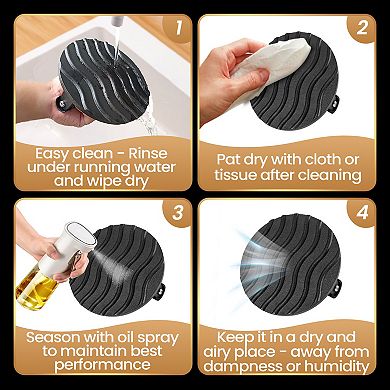 1

Easy clean - Rinse under running water and wipe dry

2

Pat dry with cloth or tissue after cleaning

3

Season with oil spray to maintain best performance

4

Keep it in a dry and airy place - away from dampness or humidity