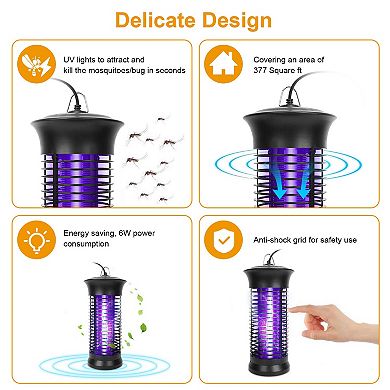 Delicate Design

UV lights to attract and kill the mosquitoes/bug in seconds

Covering an area of 377 Square ft

Energy saving, 6W power consumption

Anti-shock grid for safety use