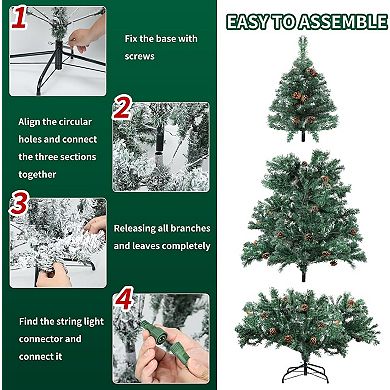 1

Fix the base with screws

2

Align the circular holes and connect the three sections together

3

Releasing all branches and leaves completely

4

Find the string light connector and connect it

EASY TO ASSEMBLE