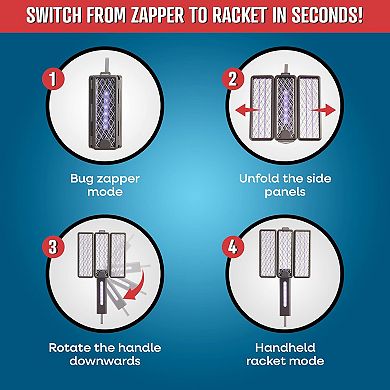 SWITCH FROM ZAPPER TO RACKET IN SECONDS!

1

Bug zapper mode

2

Unfold the side panels

3

Rotate the handle downwards

4

Handheld racket mode