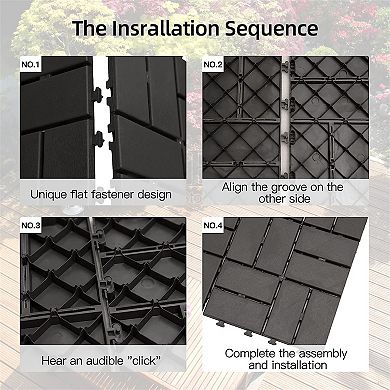 The Insrallation Sequence

NO.1

Unique flat fastener design

NO.2

Align the groove on the other side

NO.3

Hear an audible "click"

NO.4

Complete the assembly and installation