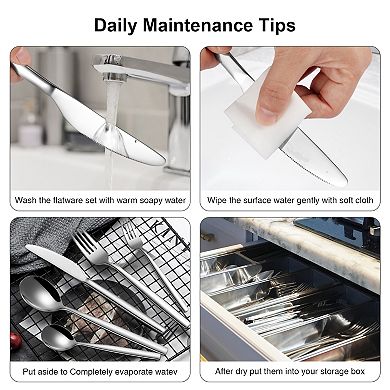 Daily Maintenance Tips

Wash the flatware set with warm soapy water

Wipe the surface water gently with soft cloth

Put aside to Completely evaporate watev

After dry put them into your storage box